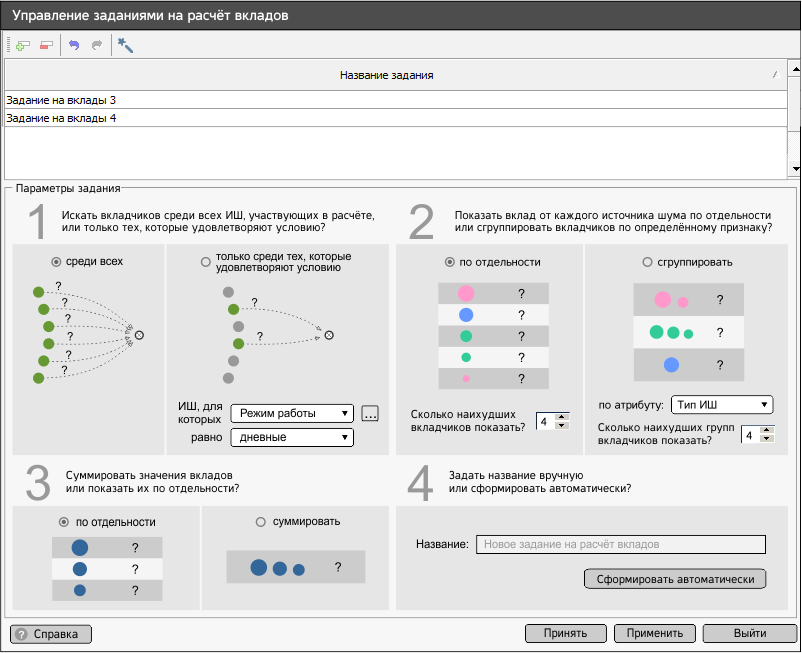 Управление заданиями на расчёт вкладов

Название задания

Задание на вклады 3
Задание на вклады 4

Параметры задания

1 Искать вкладчиков среди всех ИШ, участвующих в расчёте, или только тех, которые удовлетворяют условию?

среди всех
?
?
?
?
?
?

только среди тех, которые удовлетворяют условию
?
?

ИШ, для которых Режим работы ...
равно дневные

2 Показать вклад от каждого источника шума по отдельности или сгруппировать вкладчиков по определённому признаку?

по отдельности
?
?
?
?
?

Сколько наихудших вкладчиков показать? 4

сгруппировать
?
?
?

по атрибуту: Тип ИШ
Сколько наихудших групп вкладчиков показать? 4

3 Суммировать значения вкладов или показать их по отдельности?

по отдельности
?
?
?

суммировать
?

4 Задать название вручную или сформировать автоматически?

Название: Новое задание на расчёт вкладов

Сформировать автоматически

Справка

Принять Применить Выйти