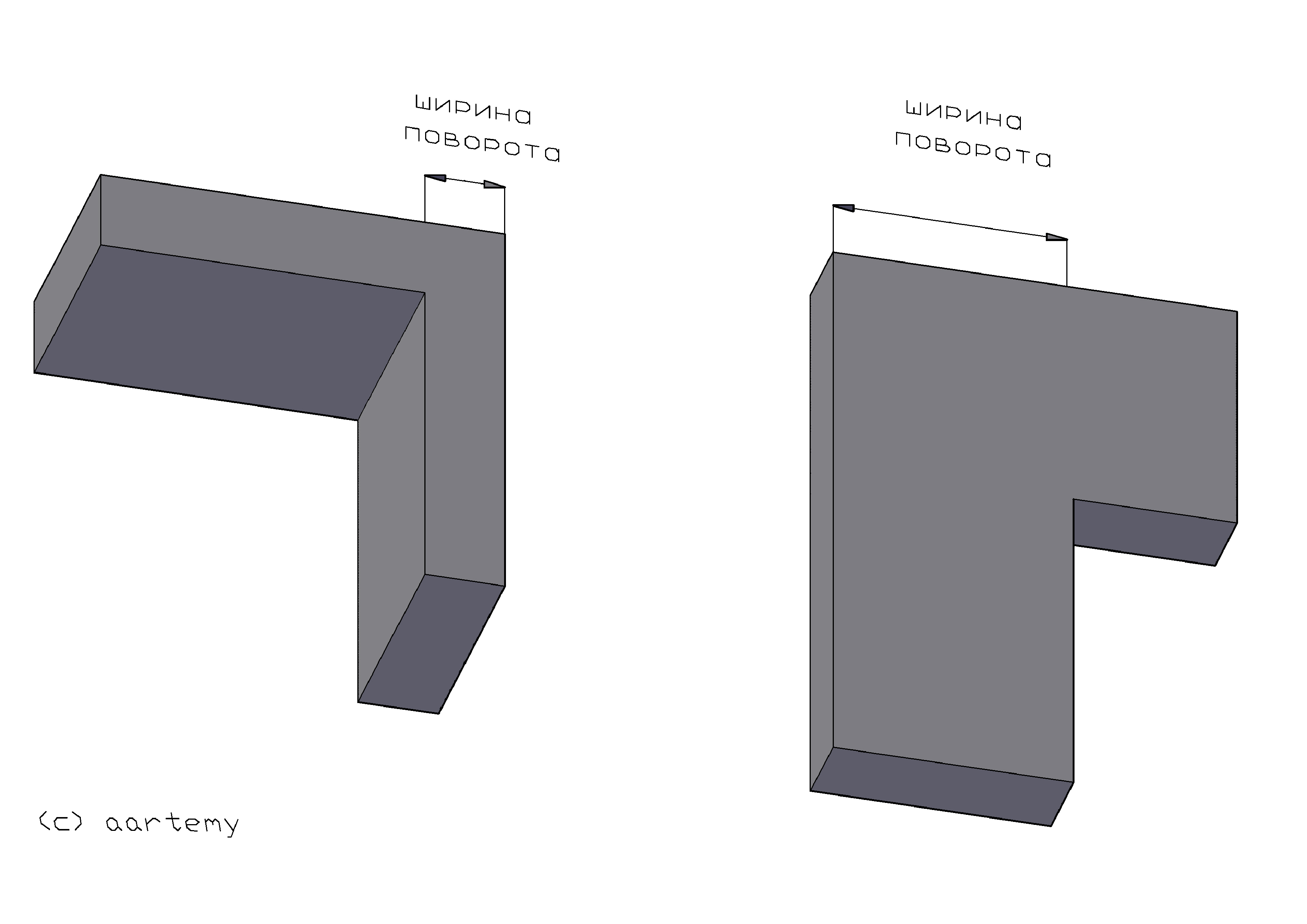 ширина поворота

ширина поворота

(c) aartemy